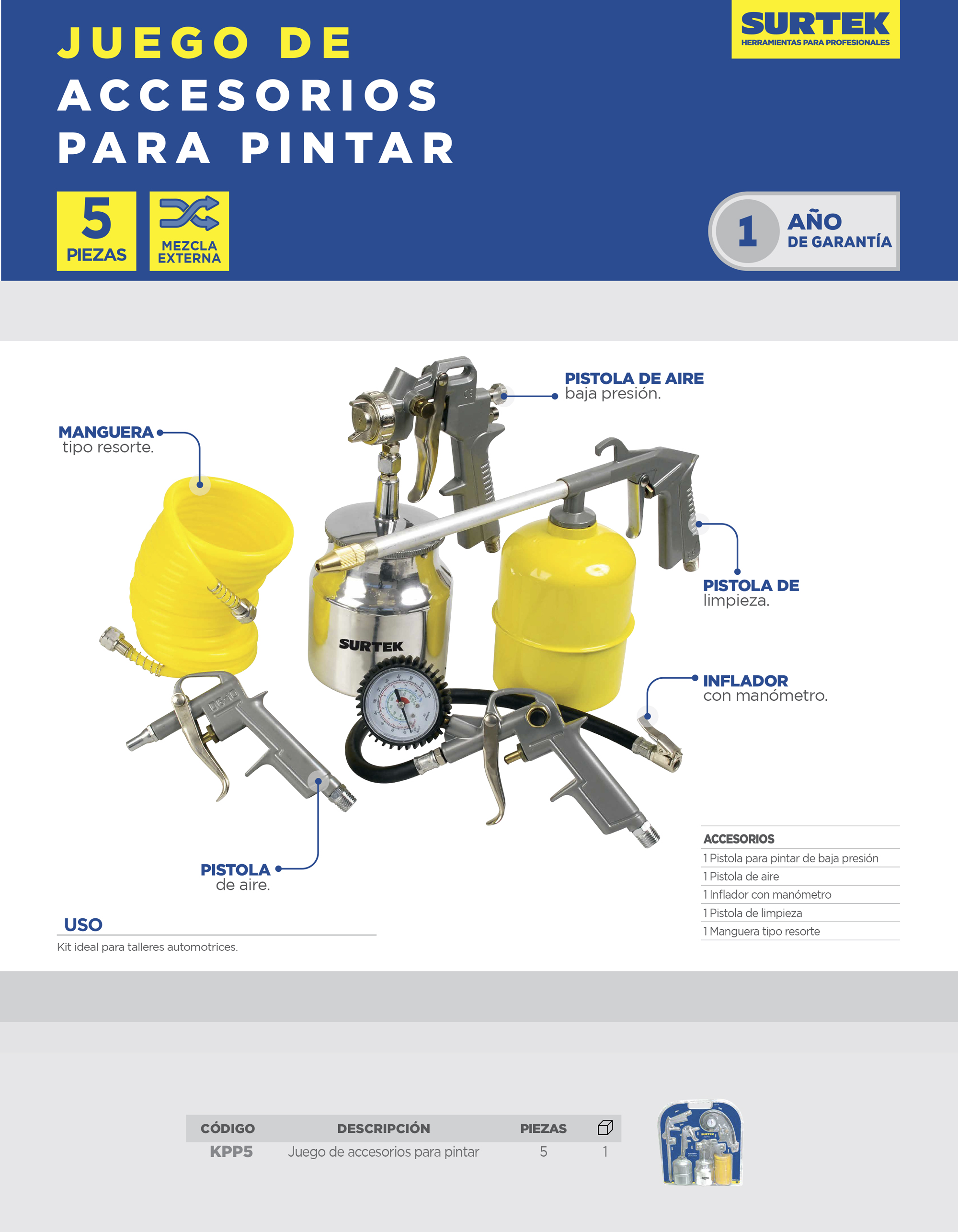 JUEGO DE ACCESORIOS PARA PINTAR

SURTEK
HERRAMIENTAS PARA PROFESIONALES

5 PIEZAS

MEZCLA EXTERNA

1 AÑO DE GARANTÍA

PISTOLA DE AIRE
baja presión.

MANGUERA
tipo resorte.

PISTOLA DE
limpieza.

SURTEK

INFLADOR
con manómetro.

PISTOLA
de aire.

ACCESORIOS
1 Pistola para pintar de baja presión
1 Pistola de aire
1 Inflador con manómetro
1 Pistola de limpieza
1 Manguera tipo resorte

USO
Kit ideal para talleres automotrices.

| CÓDIGO | DESCRIPCIÓN | PIEZAS | |
|---|---|---|---|
| KPP5 | Juego de accesorios para pintar | 5 | 1 |