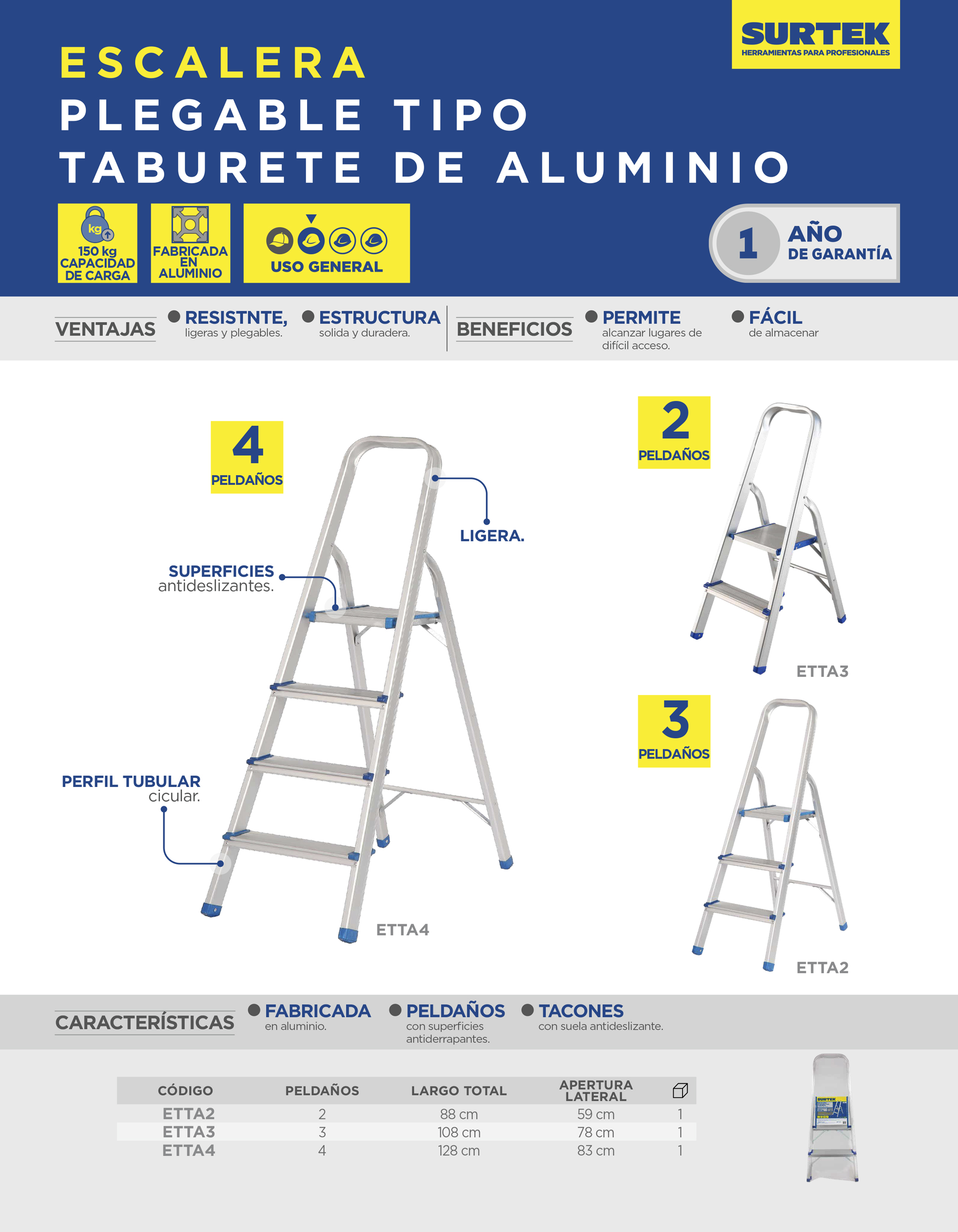 SURTEK
HERRAMIENTAS PARA PROFESIONALES

ESCALERA
PLEGABLE TIPO
TABURETE DE ALUMINIO

kg
150 kg CAPACIDAD DE CARGA

FABRICADA EN ALUMINIO

USO GENERAL

1 AÑO DE GARANTÍA

VENTAJAS
RESISTNTE, ligeras y plegables.
ESTRUCTURA solida y duradera.

BENEFICIOS
PERMITE alcanzar lugares de difícil acceso.
FÁCIL de almacenar

4 PELDAÑOS

LIGERA.

SUPERFICIES antideslizantes.

PERFIL TUBULAR cicular.

ETTA4

2 PELDAÑOS

ETTA3

3 PELDAÑOS

ETTA2

CARACTERÍSTICAS
FABRICADA en aluminio.
PELDAÑOS con superficies antiderrapantes.
TACONES con suela antideslizante.

| CÓDIGO | PELDAÑOS | LARGO TOTAL | APERTURA LATERAL | |
|---|---|---|---|---|
| ETTA2 | 2 | 88 cm | 59 cm | 1 |
| ETTA3 | 3 | 108 cm | 78 cm | 1 |
| ETTA4 | 4 | 128 cm | 83 cm | 1 |

SURTEK